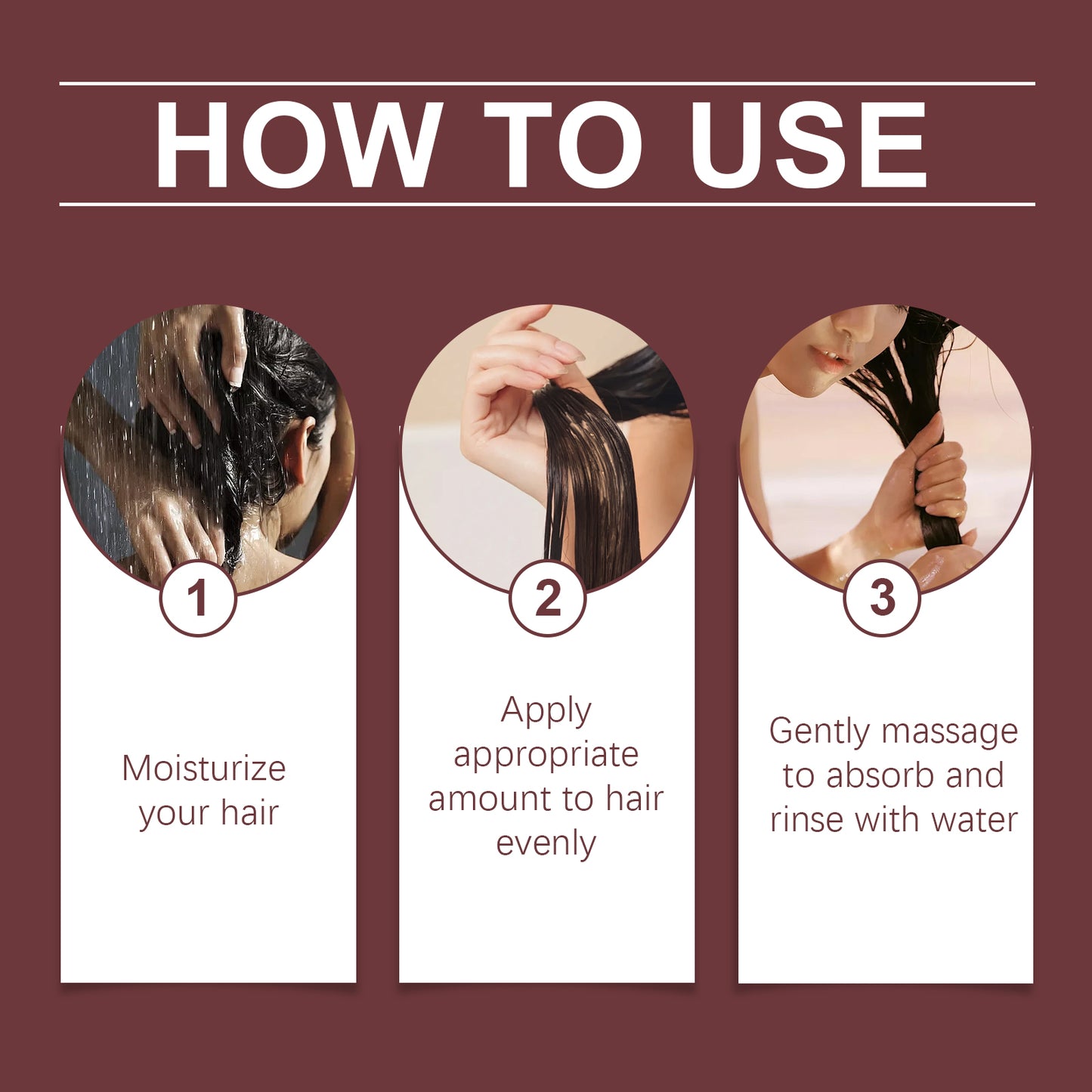 HOW TO USE

1

Moisturize your hair

2

Apply appropriate amount to hair evenly

3

Gently massage to absorb and rinse with water